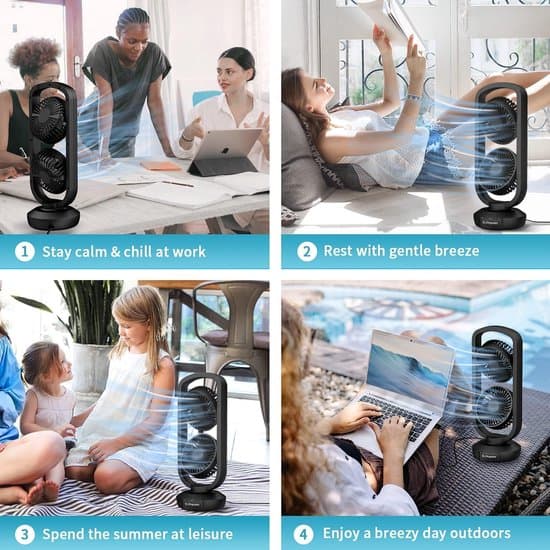 1 Stay calm & chill at work

2 Rest with gentle breeze

3 Spend the summer at leisure

4 Enjoy a breezy day outdoors