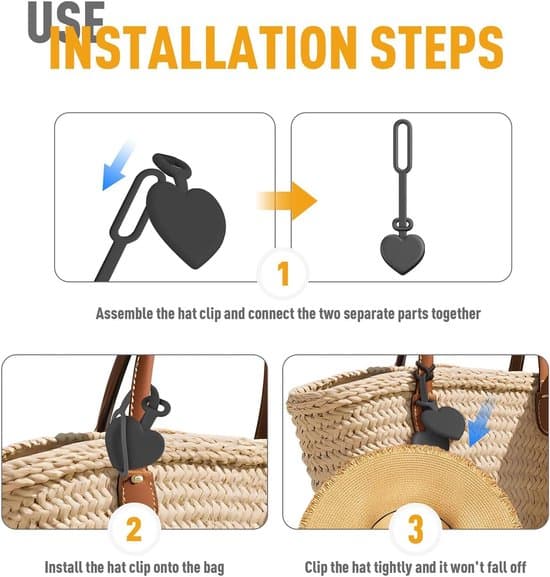 USE
INSTALLATION STEPS

1

Assemble the hat clip and connect the two separate parts together

2

Install the hat clip onto the bag

3

Clip the hat tightly and it won't fall off