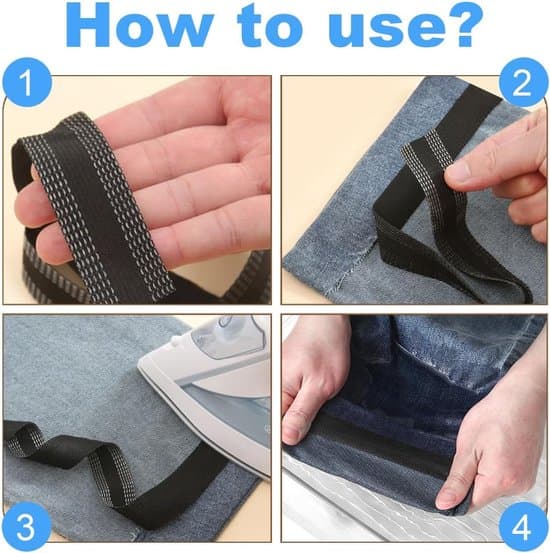 How to use?

1

2

3

4