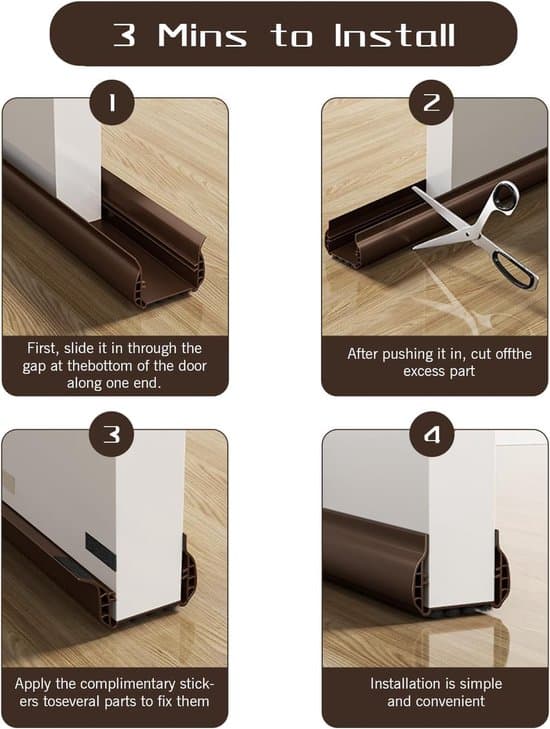 3 Mins to Install

1

First, slide it in through the gap at thebottom of the door along one end.

2

After pushing it in, cut offthe excess part

3

Apply the complimentary stickers toseveral parts to fix them

4

Installation is simple and convenient