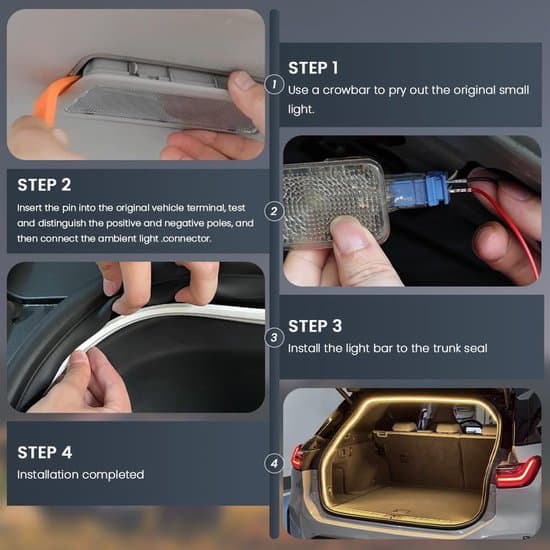 1

STEP 1
Use a crowbar to pry out the original small light.

STEP 2
Insert the pin into the original vehicle terminal, test and distinguish the positive and negative poles, and then connect the ambient light .connector.

2

3

STEP 3
Install the light bar to the trunk seal

STEP 4
Installation completed

4