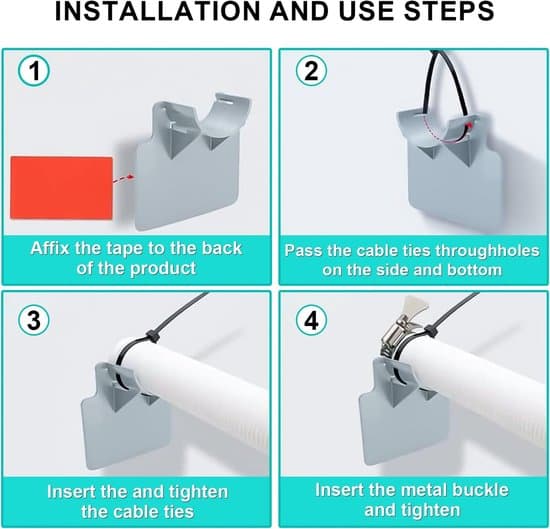 INSTALLATION AND USE STEPS

1

Affix the tape to the back of the product

2

Pass the cable ties throughholes on the side and bottom

3

Insert the and tighten the cable ties

4

Insert the metal buckle and tighten