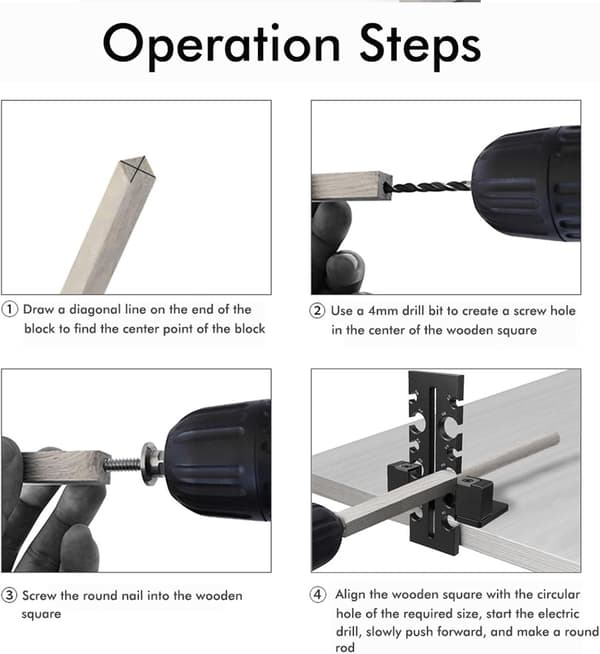 Operation Steps

① Draw a diagonal line on the end of the block to find the center point of the block

② Use a 4mm drill bit to create a screw hole in the center of the wooden square

③ Screw the round nail into the wooden square

④ Align the wooden square with the circular hole of the required size, start the electric drill, slowly push forward, and make a round rod