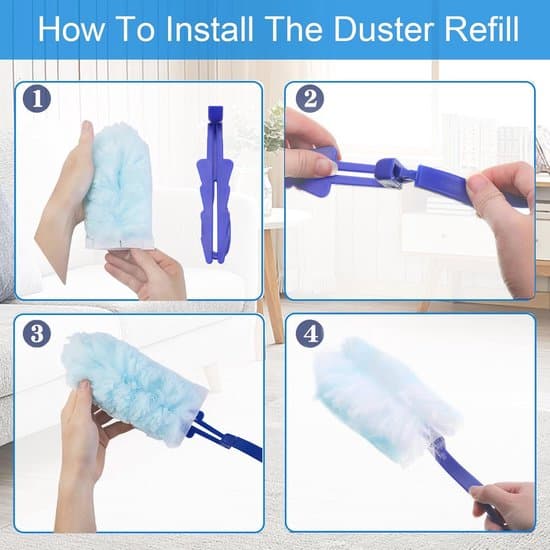 How To Install The Duster Refill

1

2

3

4