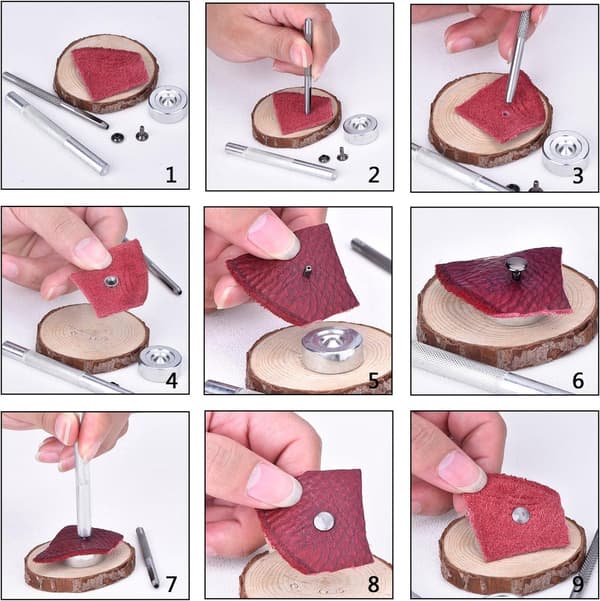 1
2
3
4
5
6
7
8
9