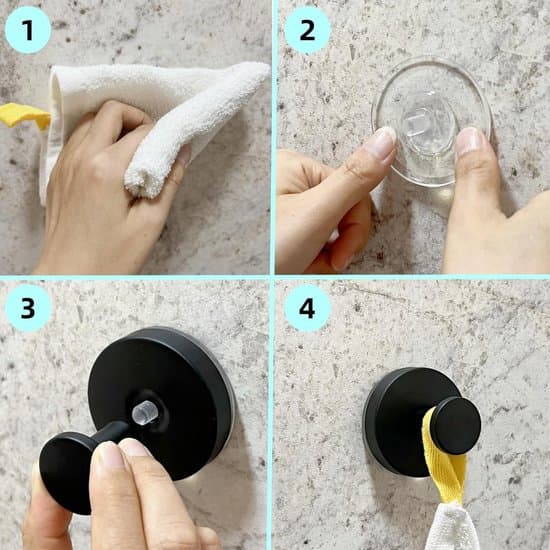 1

2

3

4