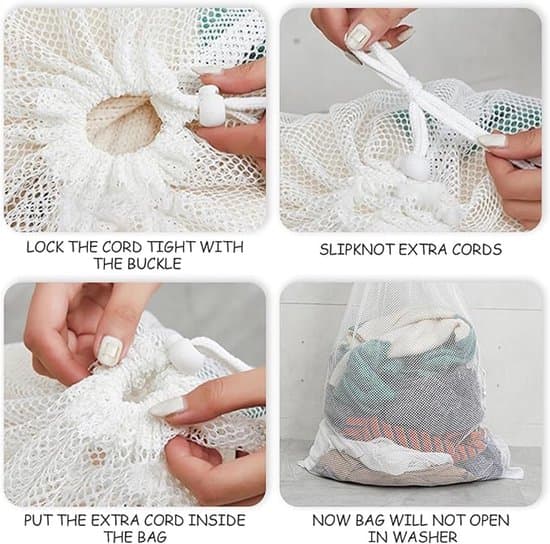 LOCK THE CORD TIGHT WITH THE BUCKLE

SLIPKNOT EXTRA CORDS

PUT THE EXTRA CORD INSIDE THE BAG

NOW BAG WILL NOT OPEN IN WASHER