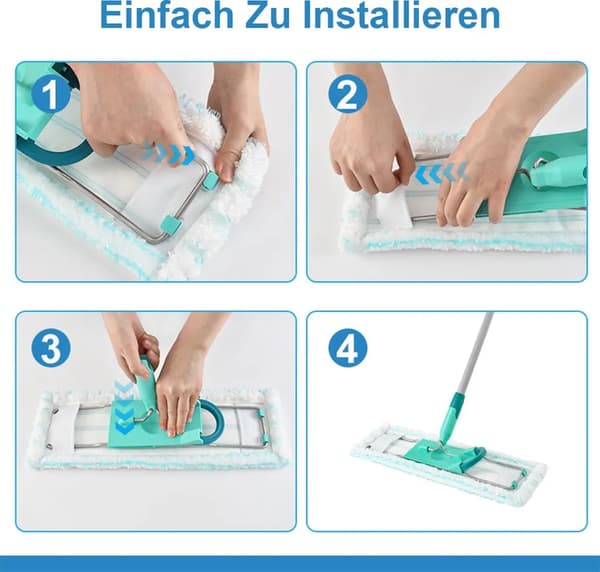 Einfach Zu Installieren

1

2

3

4