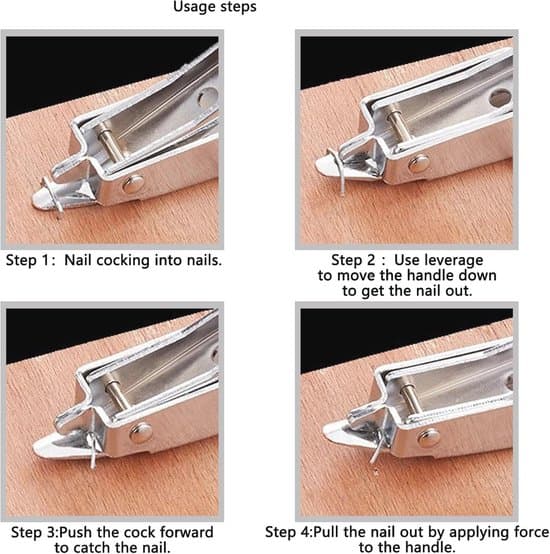 Usage steps

Step 1: Nail cocking into nails.

Step 2 : Use leverage to move the handle down to get the nail out.

Step 3:Push the cock forward to catch the nail.

Step 4:Pull the nail out by applying force to the handle.