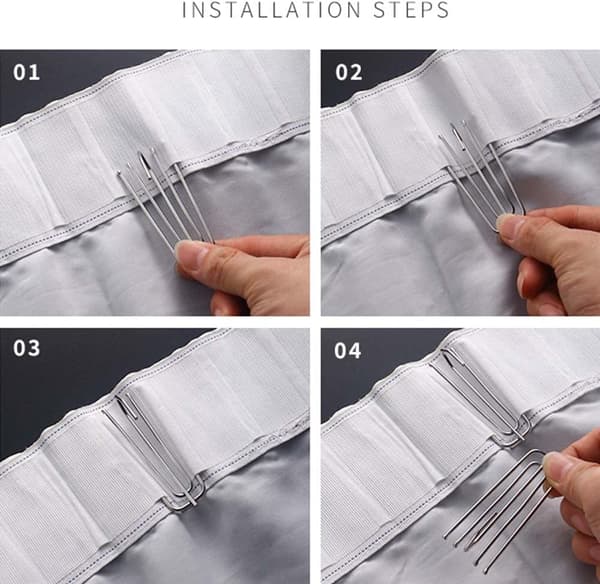 INSTALLATION STEPS

01

02

03

04