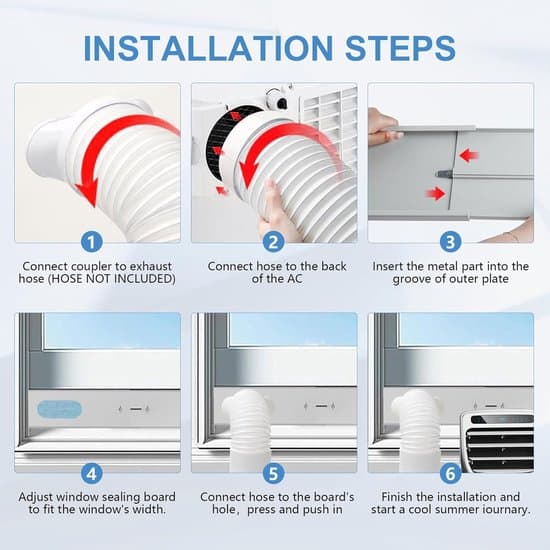 INSTALLATION STEPS

1

Connect coupler to exhaust hose (HOSE NOT INCLUDED)

2

Connect hose to the back of the AC

3

Insert the metal part into the groove of outer plate

4

Adjust window sealing board to fit the window's width.

5

Connect hose to the board's hole, press and push in

6

Finish the installation and start a cool summer iournary.