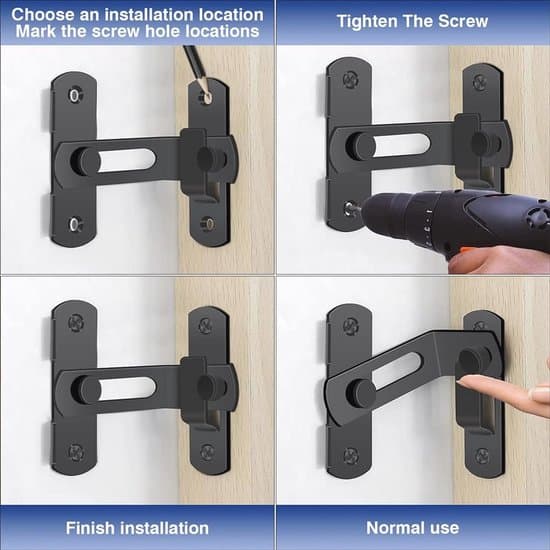 Choose an installation location
Mark the screw hole locations

Tighten The Screw

Finish installation

Normal use