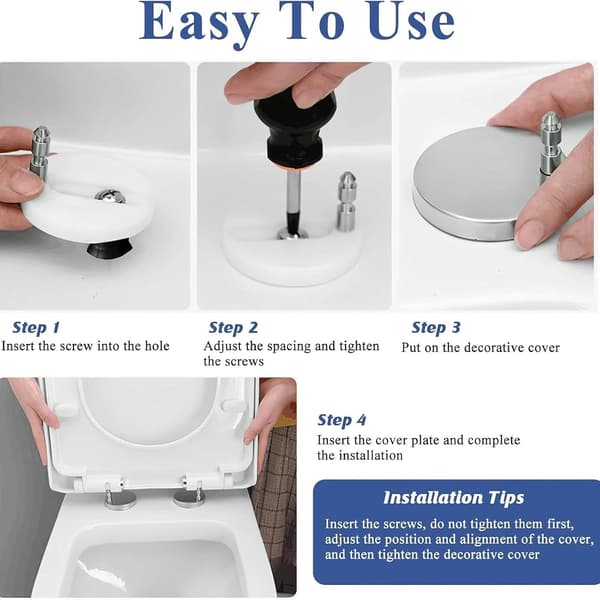 Easy To Use

Step 1
Insert the screw into the hole

Step 2
Adjust the spacing and tighten the screws

Step 3
Put on the decorative cover

Step 4
Insert the cover plate and complete the installation

Installation Tips
Insert the screws, do not tighten them first, adjust the position and alignment of the cover, and then tighten the decorative cover