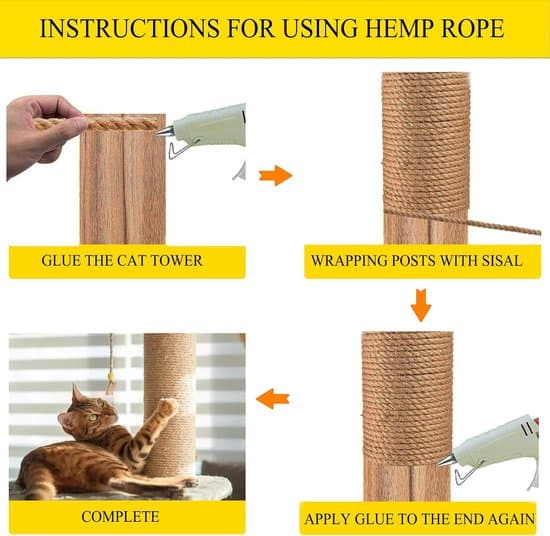 INSTRUCTIONS FOR USING HEMP ROPE

GLUE THE CAT TOWER

WRAPPING POSTS WITH SISAL

APPLY GLUE TO THE END AGAIN

COMPLETE