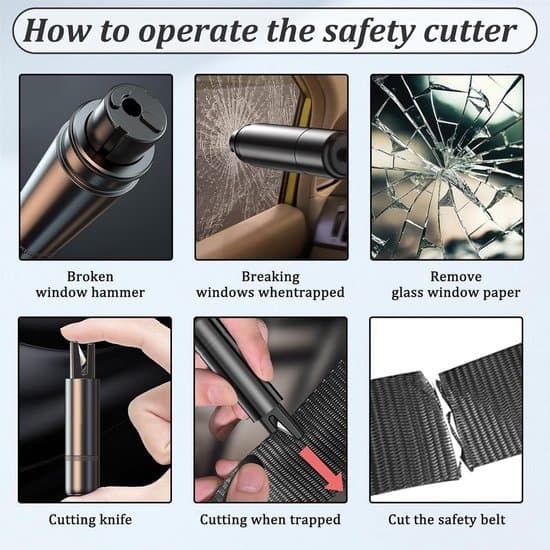 How to operate the safety cutter

Broken window hammer

Breaking windows whentrapped

Remove glass window paper

Cutting knife

Cutting when trapped

Cut the safety belt