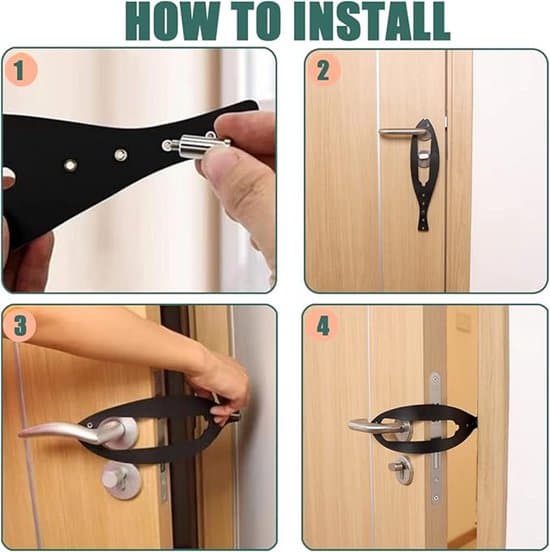 HOW TO INSTALL

1

2

3

4