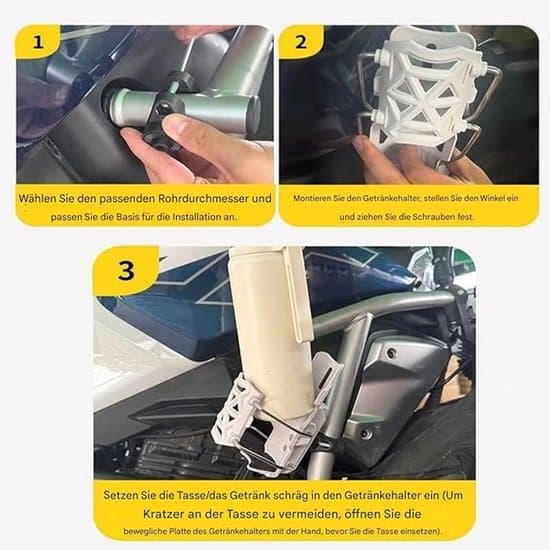 1

Wählen Sie den passenden Rohrdurchmesser und passen Sie die Basis für die Installation an.

2

Montieren Sie den Getränkehalter, stellen Sie den Winkel ein und ziehen Sie die Schrauben fest.

3

Setzen Sie die Tasse/das Getränk schräg in den Getränkehalter ein (Um Kratzer an der Tasse zu vermeiden, öffnen Sie die bewegliche Platte des Getränkehalters mit der Hand, bevor Sie die Tasse einsetzen).