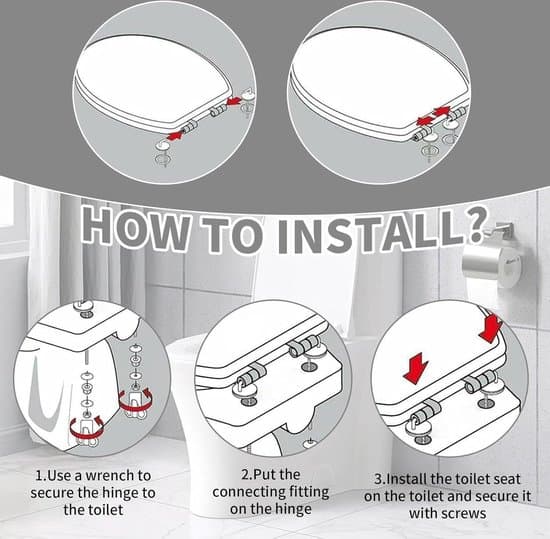 HOW TO INSTALL?

1.Use a wrench to secure the hinge to the toilet

2.Put the connecting fitting on the hinge

3.Install the toilet seat on the toilet and secure it with screws