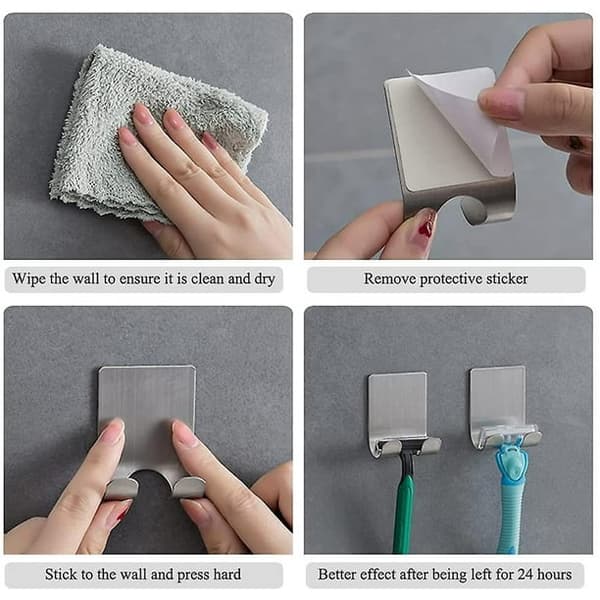 Wipe the wall to ensure it is clean and dry

Remove protective sticker

Stick to the wall and press hard

Better effect after being left for 24 hours