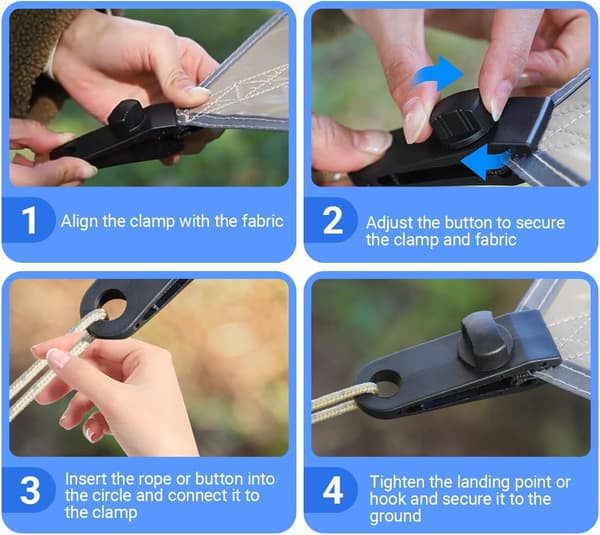 1 Align the clamp with the fabric

2 Adjust the button to secure the clamp and fabric

3 Insert the rope or button into the circle and connect it to the clamp

4 Tighten the landing point or hook and secure it to the ground