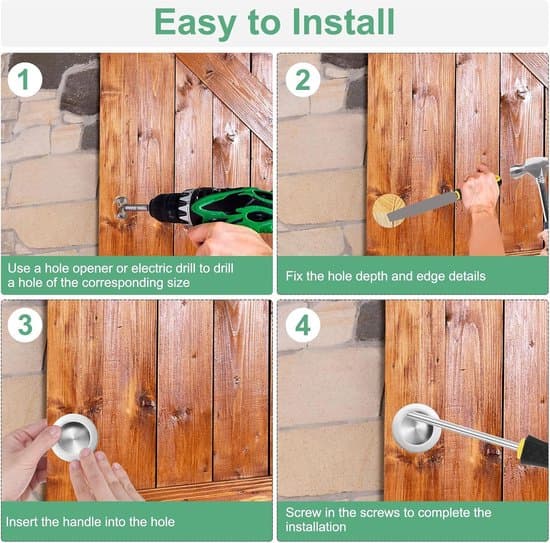 Easy to Install

1

Use a hole opener or electric drill to drill a hole of the corresponding size

2

Fix the hole depth and edge details

3

Insert the handle into the hole

4

Screw in the screws to complete the installation