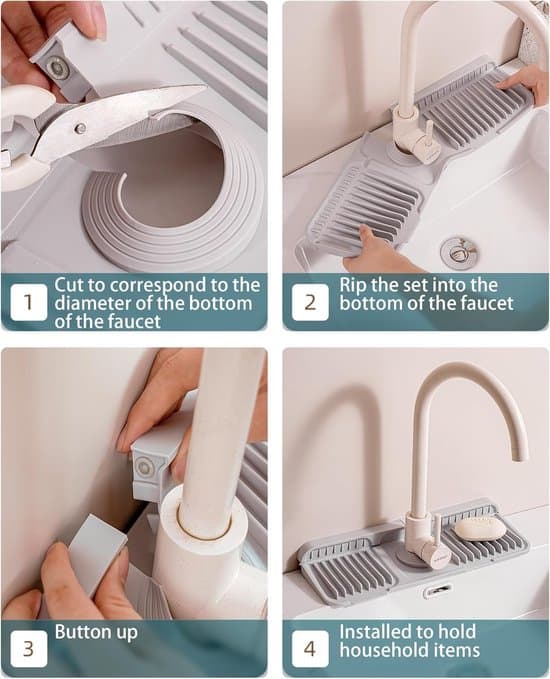 1 Cut to correspond to the diameter of the bottom of the faucet

2 Rip the set into the bottom of the faucet

3 Button up

4 Installed to hold household items