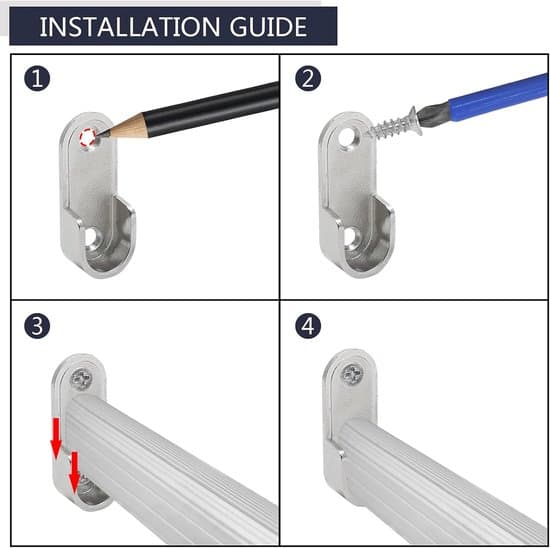 INSTALLATION GUIDE

1

2

3

4