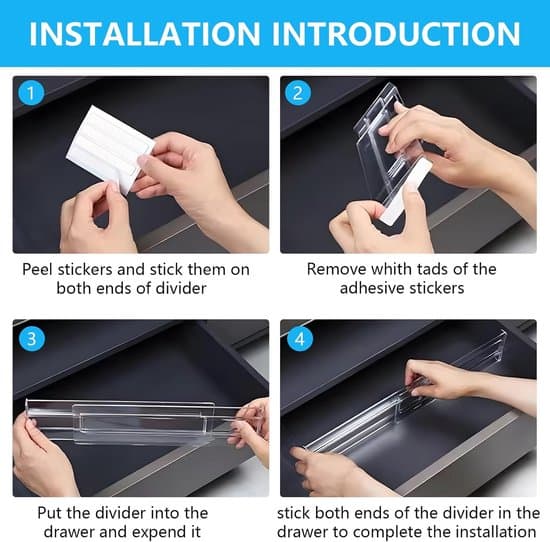 INSTALLATION INTRODUCTION

1

Peel stickers and stick them on both ends of divider

2

Remove whith tads of the adhesive stickers

3

Put the divider into the drawer and expend it

4

stick both ends of the divider in the drawer to complete the installation