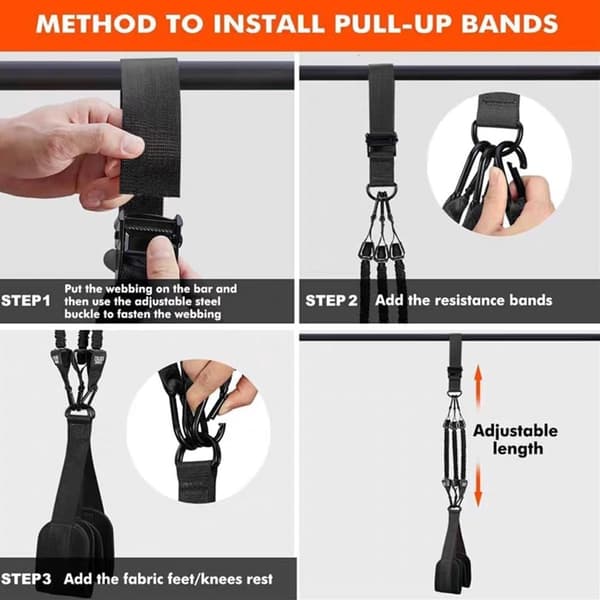 METHOD TO INSTALL PULL-UP BANDS

STEP1 Put the webbing on the bar and then use the adjustable steel buckle to fasten the webbing

STEP 2 Add the resistance bands

STEP3 Add the fabric feet/knees rest

Adjustable length