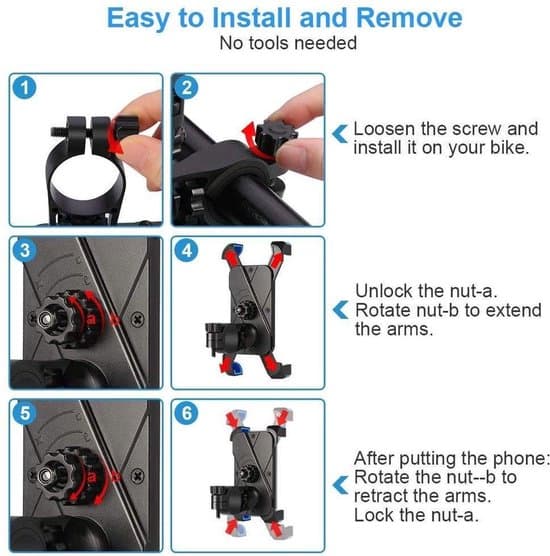 Easy to Install and Remove
No tools needed

1

2

Loosen the screw and install it on your bike.

3

a

4

Unlock the nut-a. Rotate nut-b to extend the arms.

5

a

6

After putting the phone: Rotate the nut--b to retract the arms. Lock the nut-a.