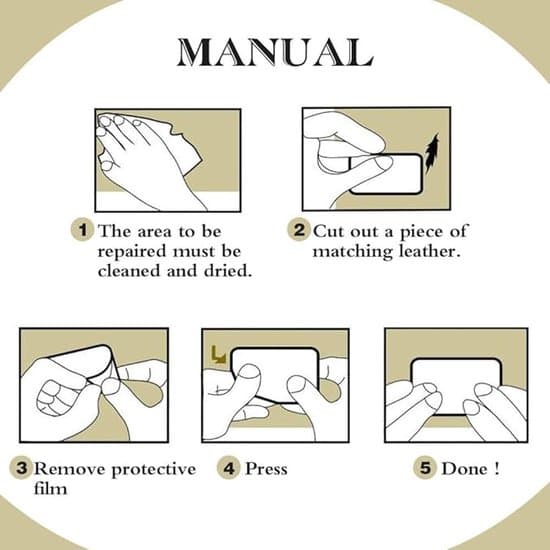 MANUAL

1 The area to be repaired must be cleaned and dried.

2 Cut out a piece of matching leather.

3 Remove protective film

4 Press

5 Done !