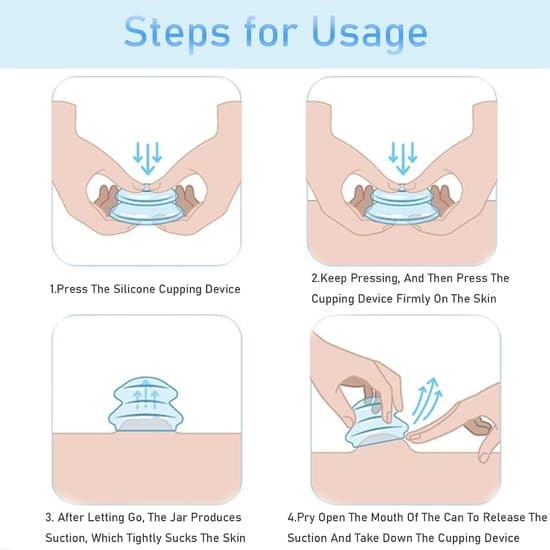 Steps for Usage

1.Press The Silicone Cupping Device

2.Keep Pressing, And Then Press The Cupping Device Firmly On The Skin

3. After Letting Go, The Jar Produces Suction, Which Tightly Sucks The Skin

4.Pry Open The Mouth Of The Can To Release The Suction And Take Down The Cupping Device