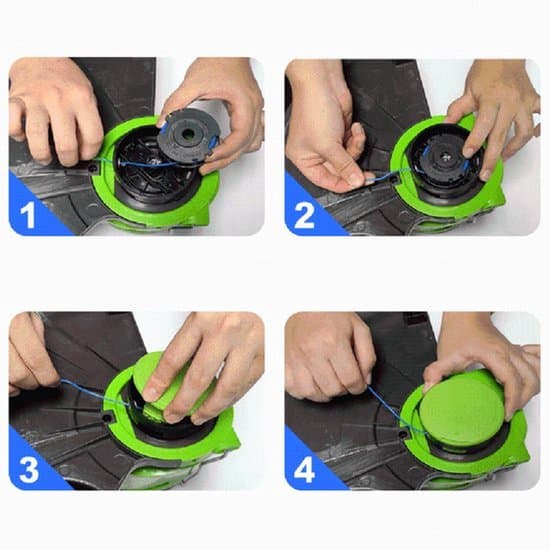 1

2

3

4