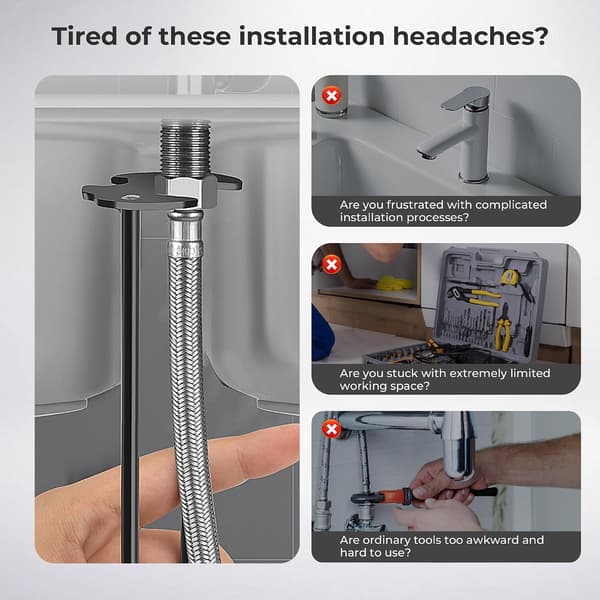 Tired of these installation headaches?

Are you frustrated with complicated installation processes?

Are you stuck with extremely limited working space?

Are ordinary tools too awkward and hard to use?