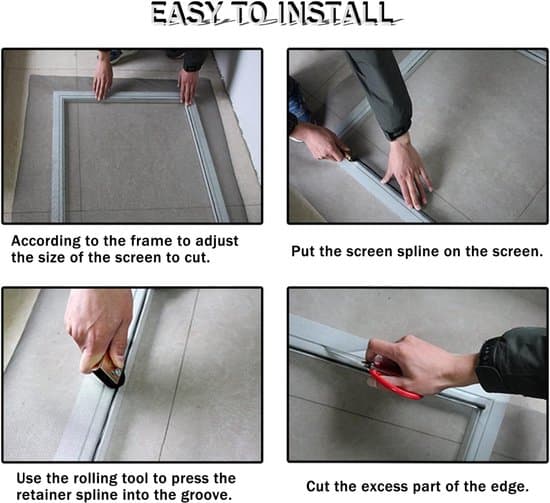 EASY TO INSTALL

According to the frame to adjust the size of the screen to cut.

Put the screen spline on the screen.

Use the rolling tool to press the retainer spline into the groove.

Cut the excess part of the edge.