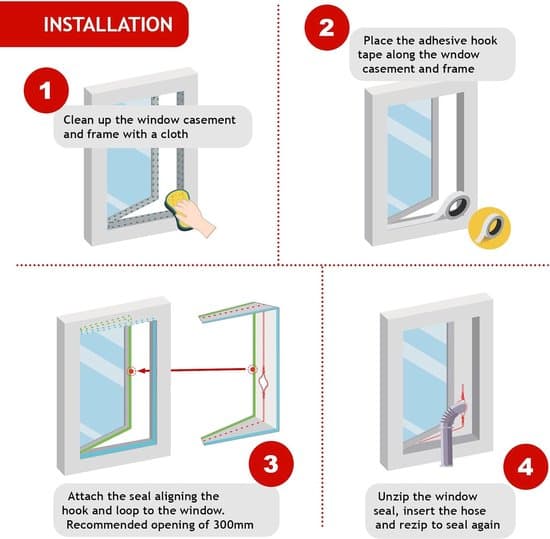 INSTALLATION

1

Clean up the window casement and frame with a cloth

2

Place the adhesive hook tape along the wndow casement and frame

3

Attach the seal aligning the hook and loop to the window. Recommended opening of 300mm

4

Unzip the window seal, insert the hose and rezip to seal again