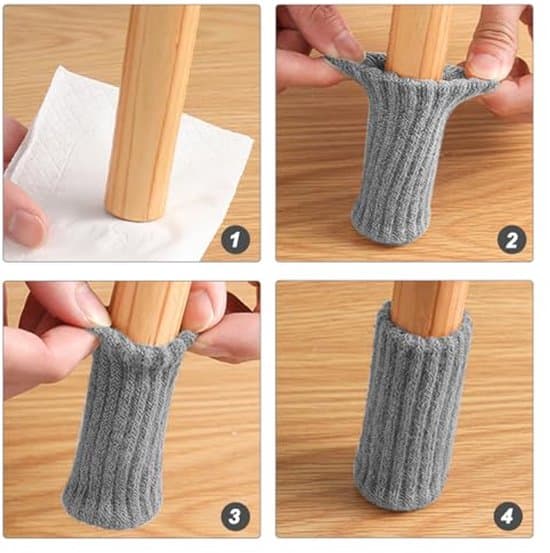 1

2

3

4