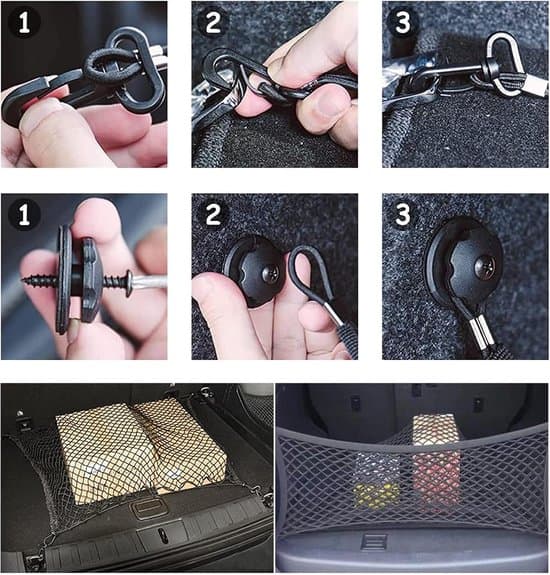 1
2
3
1
2
3