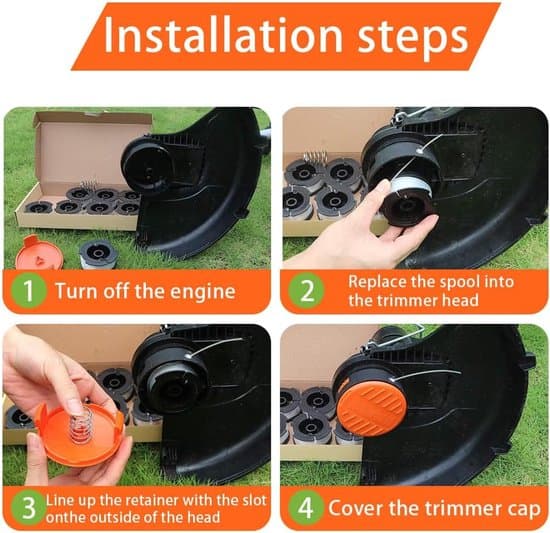 Installation steps

1 Turn off the engine

2 Replace the spool into the trimmer head

3 Line up the retainer with the slot onthe outside of the head

4 Cover the trimmer cap