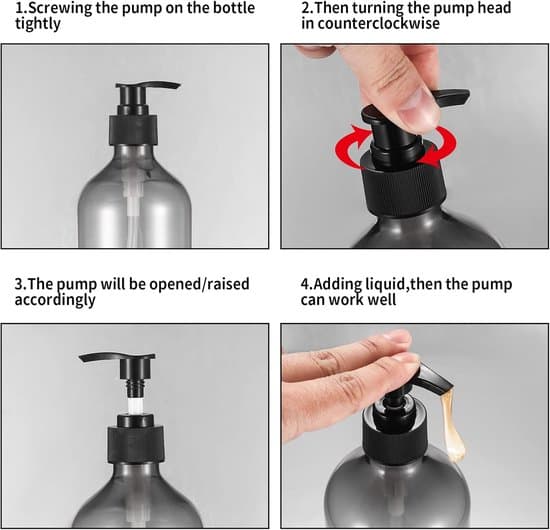 1.Screwing the pump on the bottle tightly

2.Then turning the pump head in counterclockwise

3.The pump will be opened/raised accordingly

4.Adding liquid,then the pump can work well