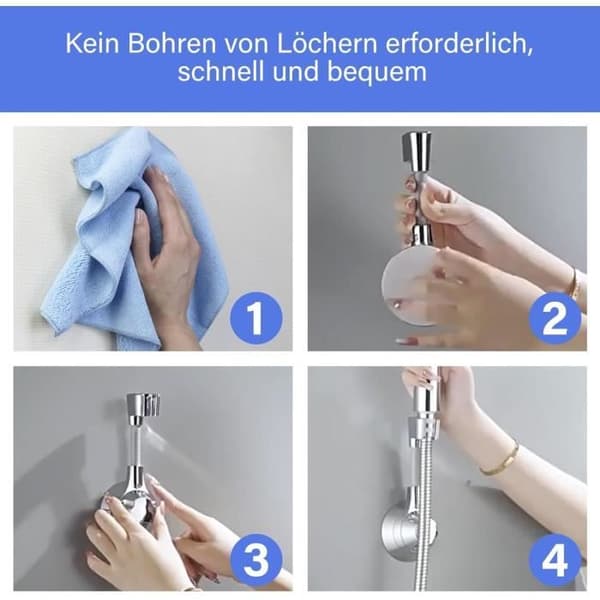 Kein Bohren von Löchern erforderlich, schnell und bequem

1

2

3

4