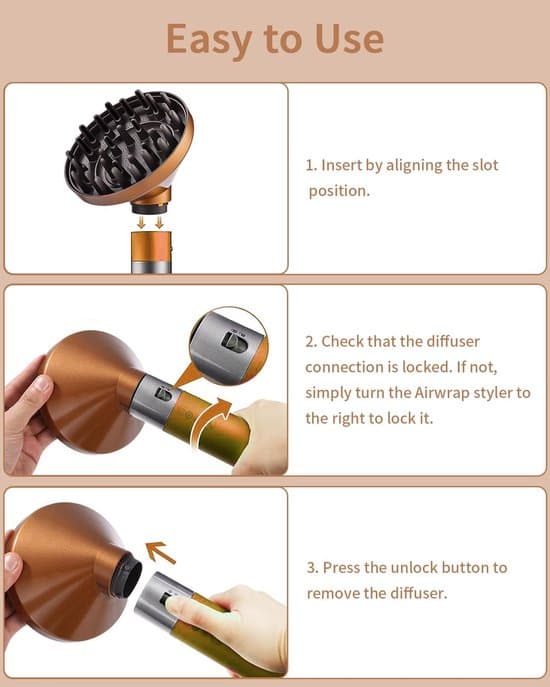 Easy to Use

1. Insert by aligning the slot position.

2. Check that the diffuser connection is locked. If not, simply turn the Airwrap styler to the right to lock it.

3. Press the unlock button to remove the diffuser.