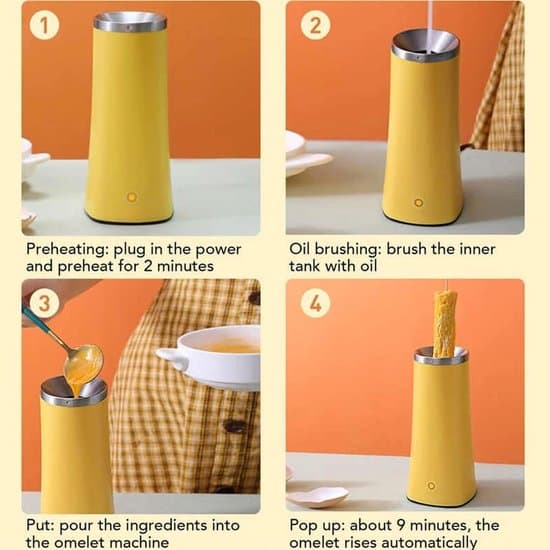 1

Preheating: plug in the power and preheat for 2 minutes

2

Oil brushing: brush the inner tank with oil

3

Put: pour the ingredients into the omelet machine

4

Pop up: about 9 minutes, the omelet rises automatically