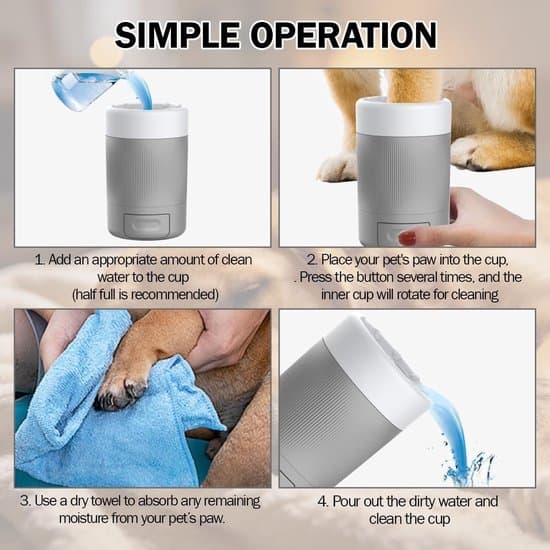 SIMPLE OPERATION

1. Add an appropriate amount of clean water to the cup (half full is recommended)

2. Place your pet's paw into the cup, . Press the button several times, and the inner cup will rotate for cleaning

3. Use a dry towel to absorb any remaining moisture from your pet's paw.

4. Pour out the dirty water and clean the cup