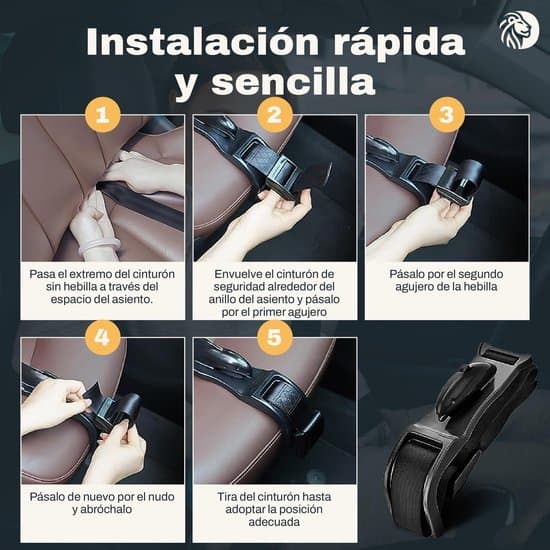 Instalación rápida y sencilla

1
Pasa el extremo del cinturón sin hebilla a través del espacio del asiento.

2
Envuelve el cinturón de seguridad alrededor del anillo del asiento y pásalo por el primer agujero

3
Pásalo por el segundo agujero de la hebilla

4
Pásalo de nuevo por el nudo y abróchalo

5
Tira del cinturón hasta adoptar la posición adecuada