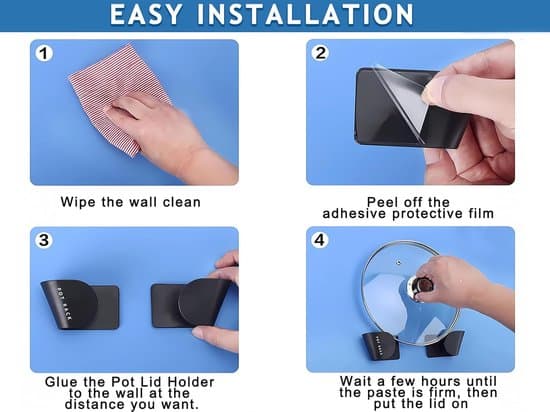 EASY INSTALLATION

1

Wipe the wall clean

2

Peel off the adhesive protective film

3

POT RACK

Glue the Pot Lid Holder to the wall at the distance you want.

4

POT RACK

Wait a few hours until the paste is firm, then put the lid on