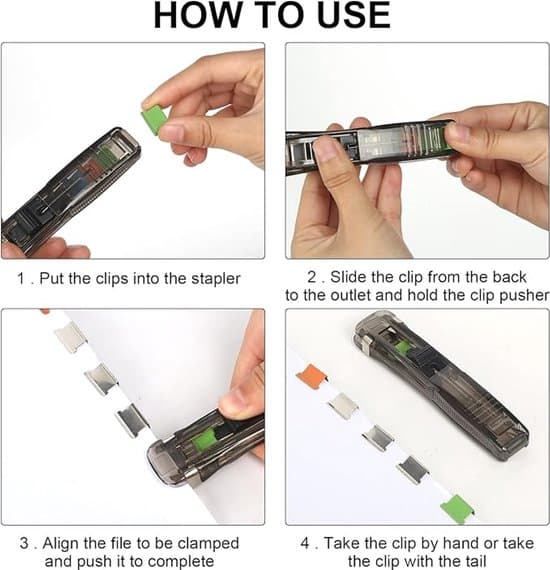 HOW TO USE

1 . Put the clips into the stapler

2 . Slide the clip from the back to the outlet and hold the clip pusher

3 . Align the file to be clamped and push it to complete

4 . Take the clip by hand or take the clip with the tail