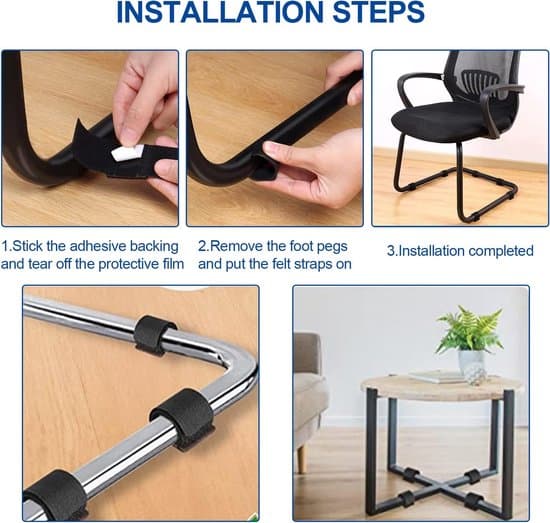 INSTALLATION STEPS

1.Stick the adhesive backing and tear off the protective film

2.Remove the foot pegs and put the felt straps on

3.Installation completed