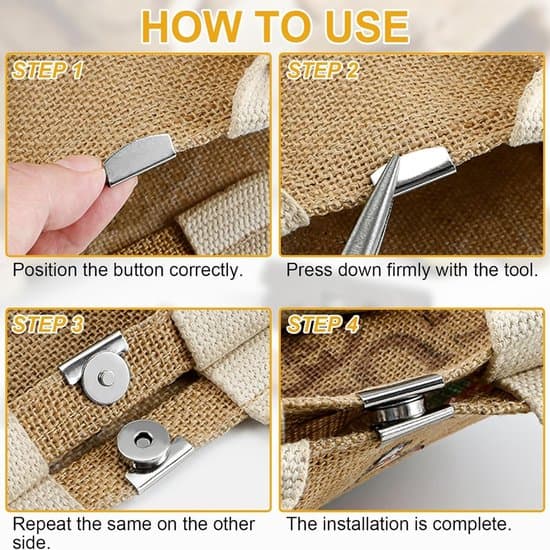 HOW TO USE

STEP 1

Position the button correctly.

STEP 2

Press down firmly with the tool.

STEP 3

Repeat the same on the other side.

STEP 4

The installation is complete.