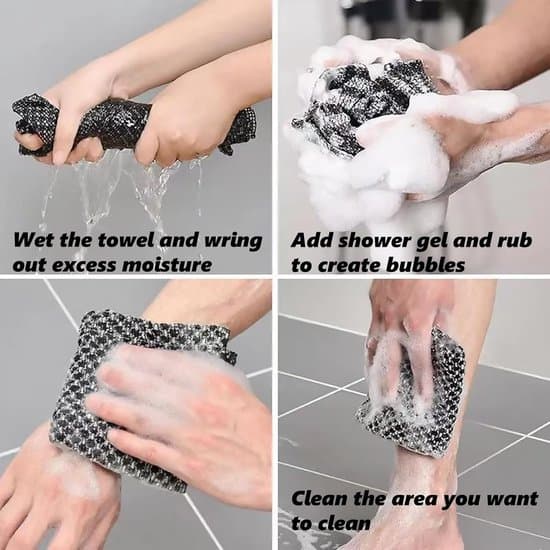 Wet the towel and wring out excess moisture

Add shower gel and rub to create bubbles

Clean the area you want to clean